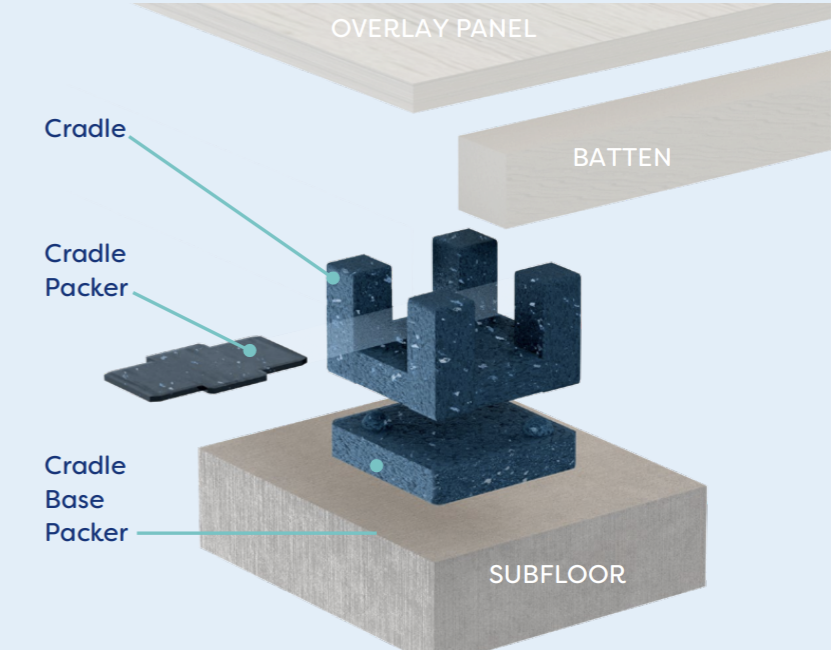 OVERLAY PANEL

Cradle

BATTEN

Cradle
Packer

Cradle
Base
Packer

SUBFLOOR